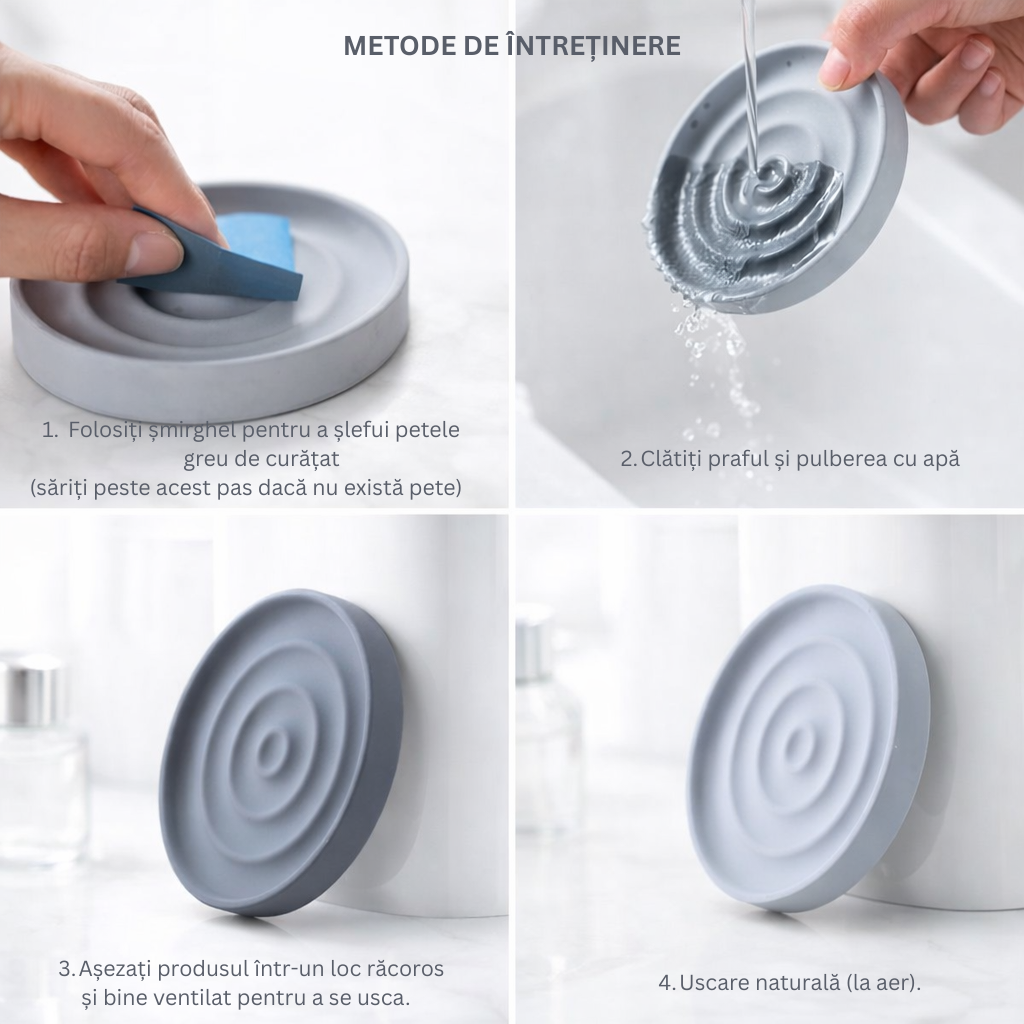 METODE DE ÎNTREȚINERE

1. Folosiți șmirghel pentru a șlefui petele greu de curățat
(săriți peste acest pas dacă nu există pete)

2. Clătiți praful și pulberea cu apă

3. Așezați produsul într-un loc răcoros și bine ventilat pentru a se usca.

4. Uscare naturală (la aer).